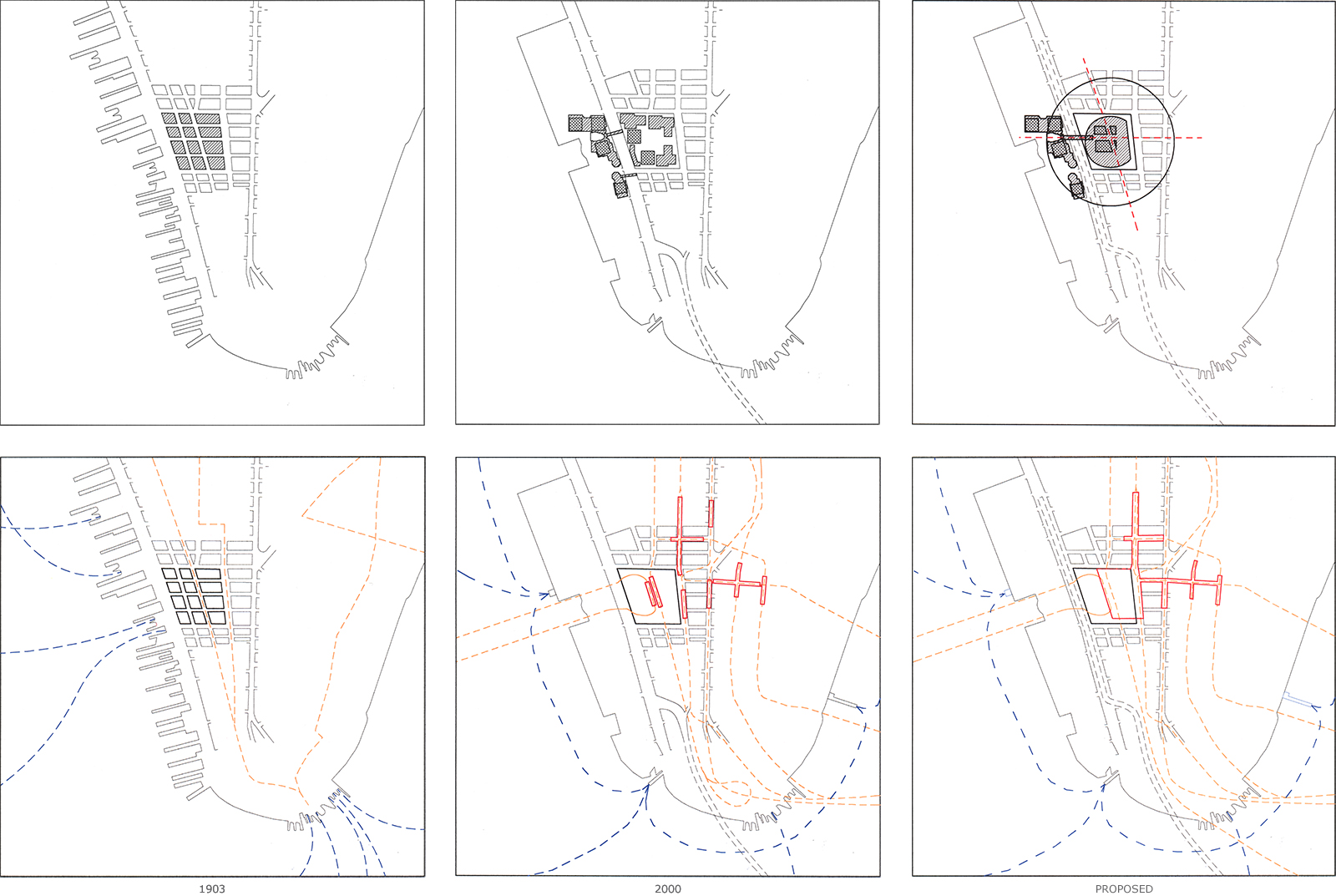 1903

2000

PROPOSED